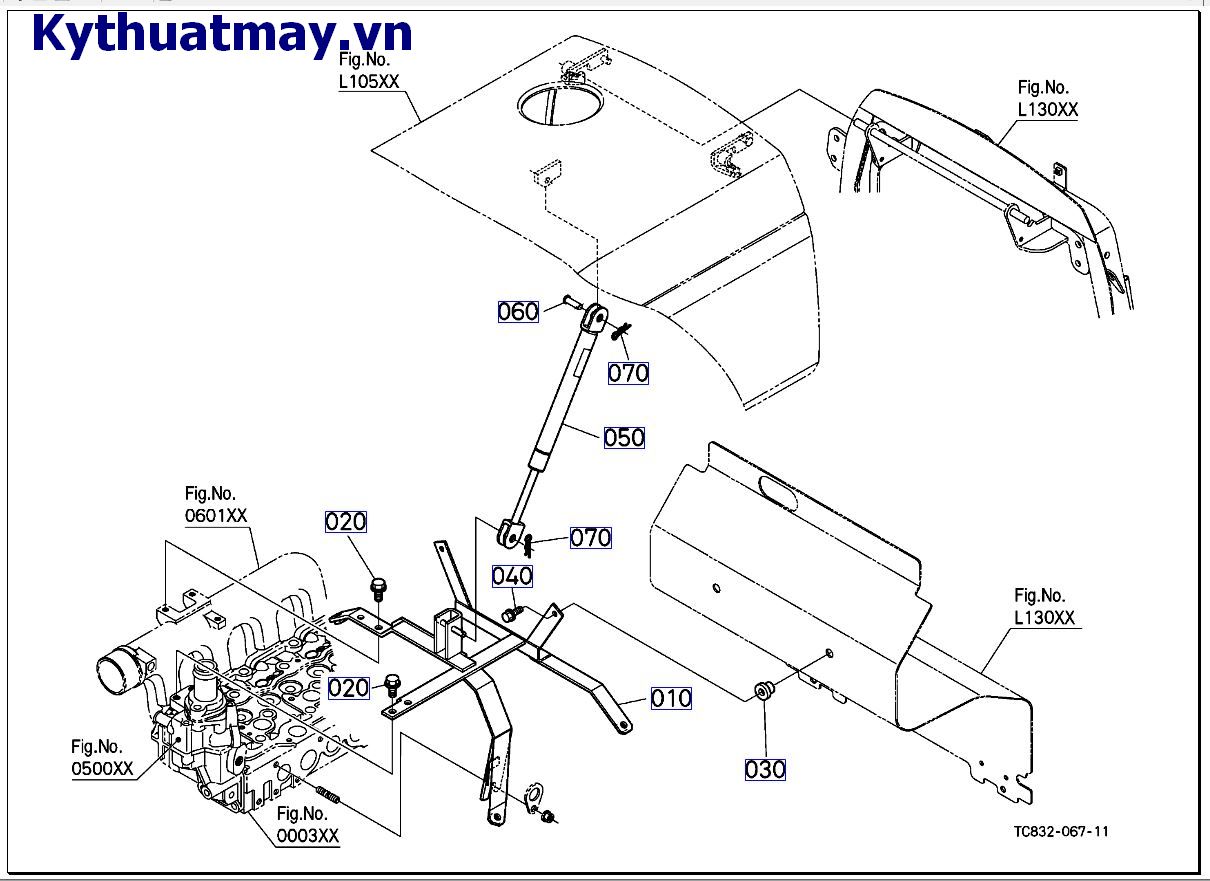 Kythuatmay.vn

Fig.No.
L105XX

Fig.No.
L130XX

060

070

050

Fig.No.
0601XX

020

070

040

Fig.No.
L130XX

020

010

Fig.No.
0500XX

030

Fig.No.
0003XX

TC832-067-11